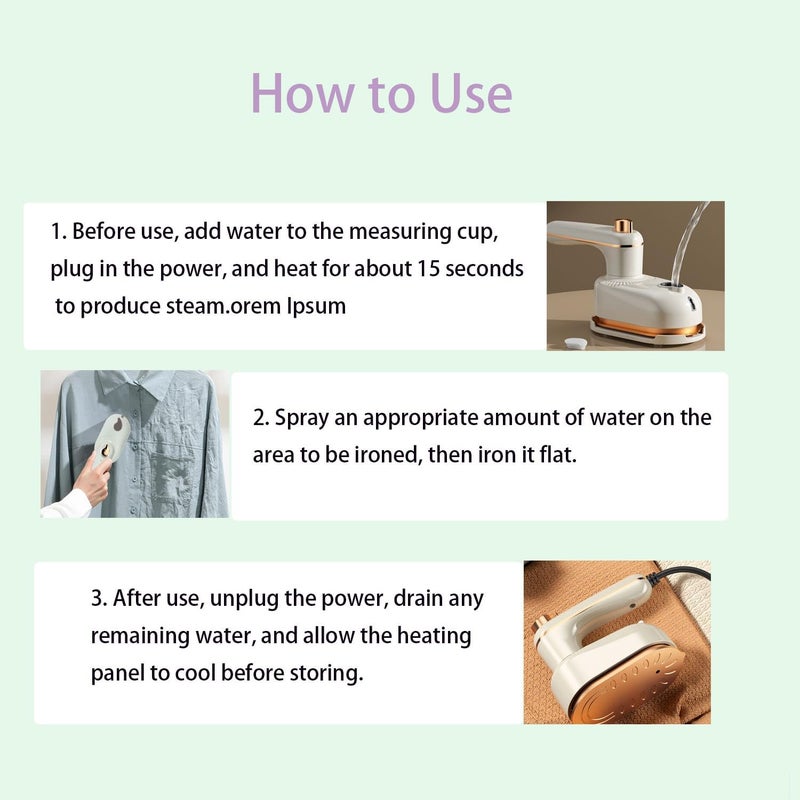 How to Use

1. Before use, add water to the measuring cup, plug in the power, and heat for about 15 seconds to produce steam.orem Ipsum

2. Spray an appropriate amount of water on the area to be ironed, then iron it flat.

3. After use, unplug the power, drain any remaining water, and allow the heating panel to cool before storing.